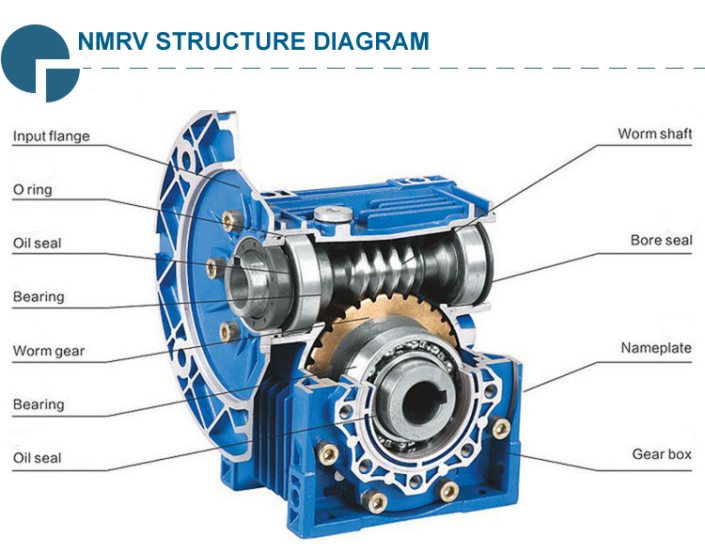 NMRV STRUCTURE DIAGRAM

Input flange

O ring

Oil seal

Bearing

Worm gear

Bearing

Oil seal

Worm shaft

Bore seal

Nameplate

Gear box